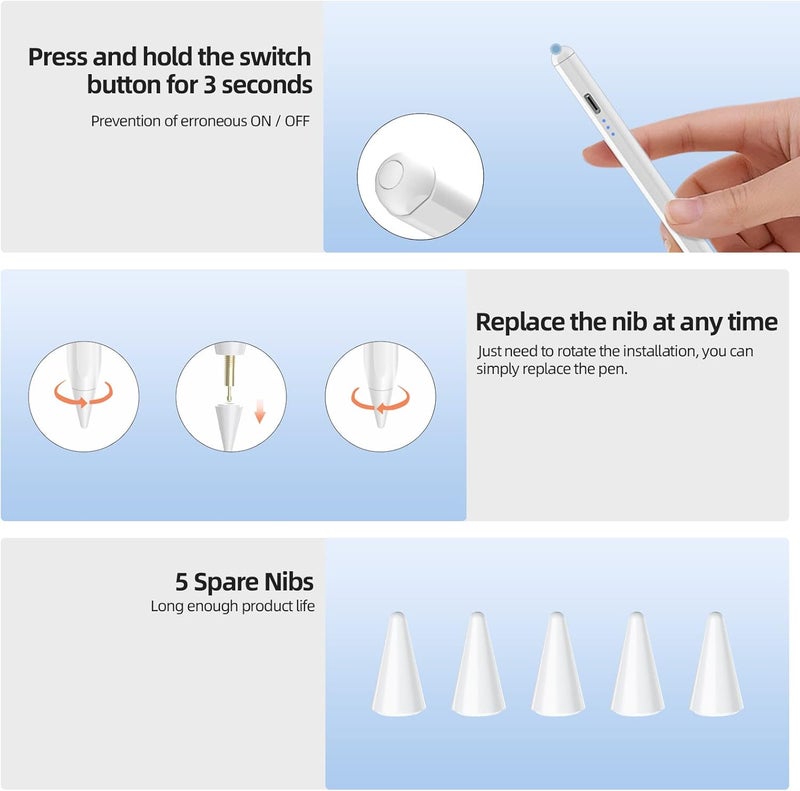 Press and hold the switch button for 3 seconds

Prevention of erroneous ON / OFF

Replace the nib at any time

Just need to rotate the installation, you can simply replace the pen.

5 Spare Nibs

Long enough product life